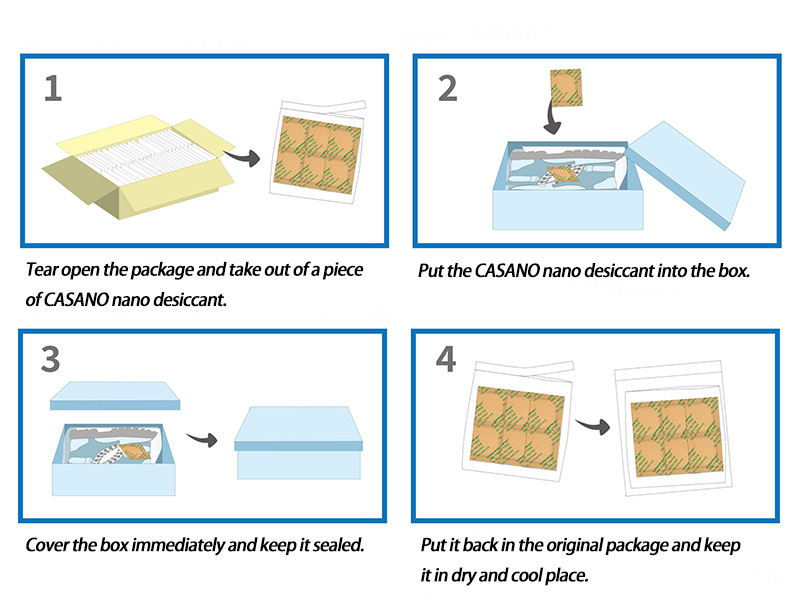 1

Tear open the package and take out of a piece of CASANO nano desiccant.

2

Put the CASANO nano desiccant into the box.

3

Cover the box immediately and keep it sealed.

4

Put it back in the original package and keep it in dry and cool place.